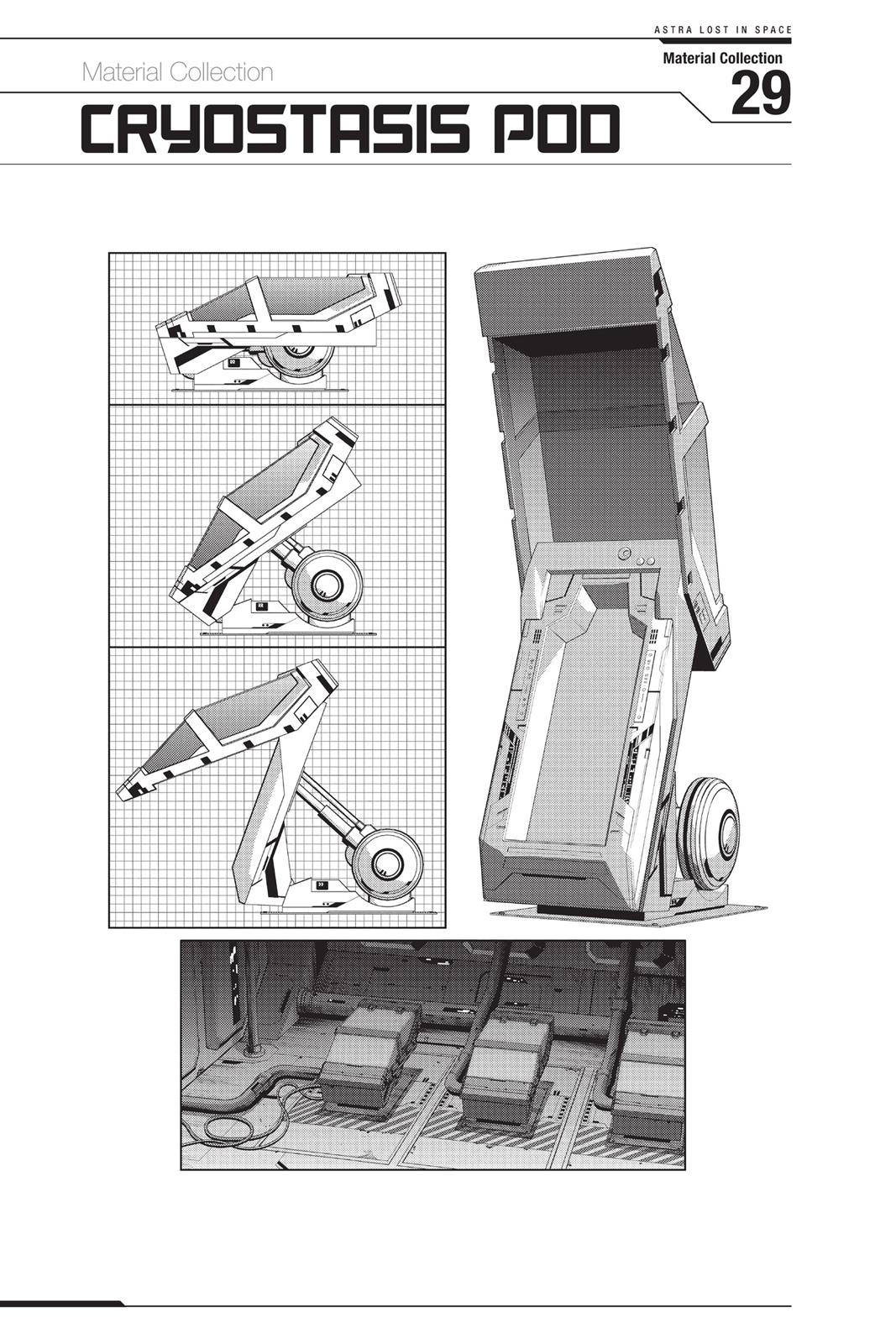 ASTRA LOST IN SPACE

Material Collection

Material Collection
29

CRYOSTASIS POD