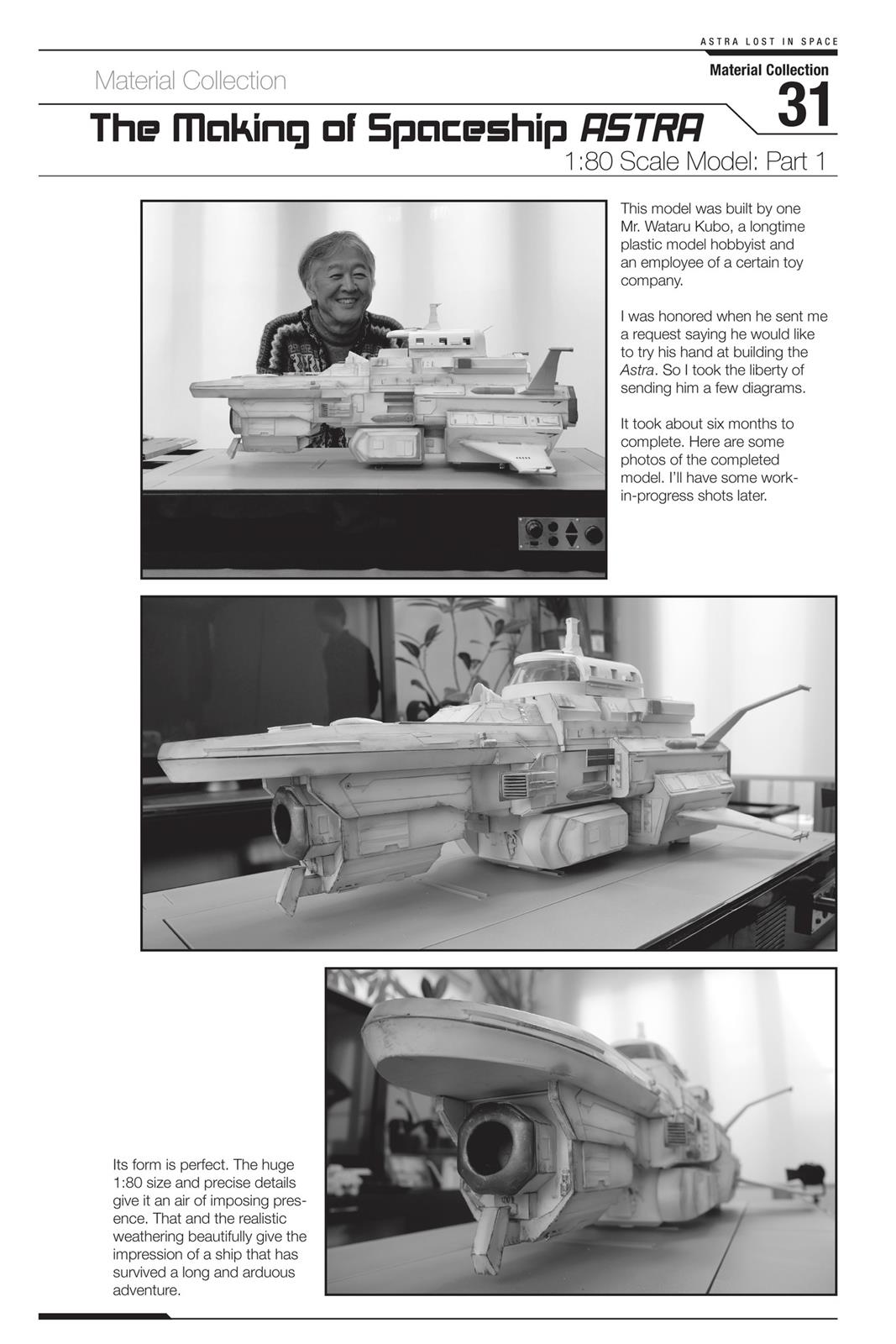 ASTRA LOST IN SPACE

Material Collection

Material Collection
31

The Making of Spaceship ASTRA
1:80 Scale Model: Part 1

This model was built by one Mr. Wataru Kubo, a longtime plastic model hobbyist and an employee of a certain toy company.

I was honored when he sent me a request saying he would like to try his hand at building the Astra. So I took the liberty of sending him a few diagrams.

It took about six months to complete. Here are some photos of the completed model. I'll have some work-in-progress shots later.

Its form is perfect. The huge 1:80 size and precise details give it an air of imposing presence. That and the realistic weathering beautifully give the impression of a ship that has survived a long and arduous adventure.